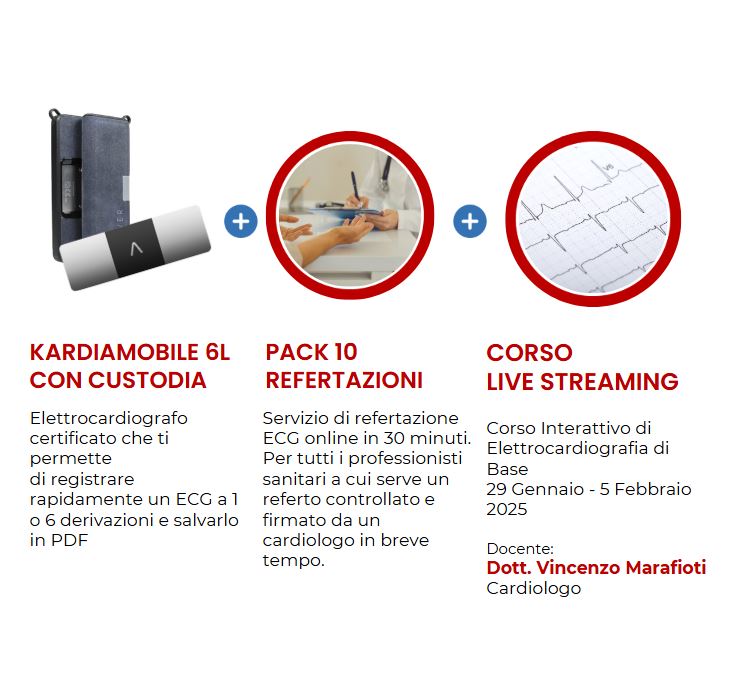 +

+

KARDIAMOBILE 6L CON CUSTODIA

Elettrocardiografo certificato che ti permette di registrare rapidamente un ECG a 1 o 6 derivazioni e salvarlo in PDF

PACK 10 REFERTAZIONI

Servizio di refertazione ECG online in 30 minuti. Per tutti i professionisti sanitari a cui serve un referto controllato e firmato da un cardiologo in breve tempo.

CORSO LIVE STREAMING

Corso Interattivo di Elettrocardiografia di Base
29 Gennaio - 5 Febbraio 2025

Docente:
Dott. Vincenzo Marafioti
Cardiologo